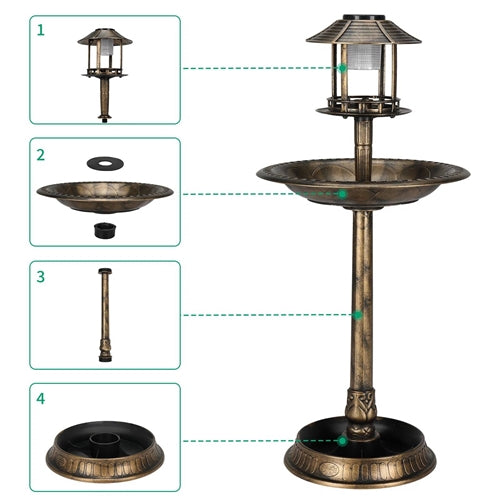 1

2

3

4